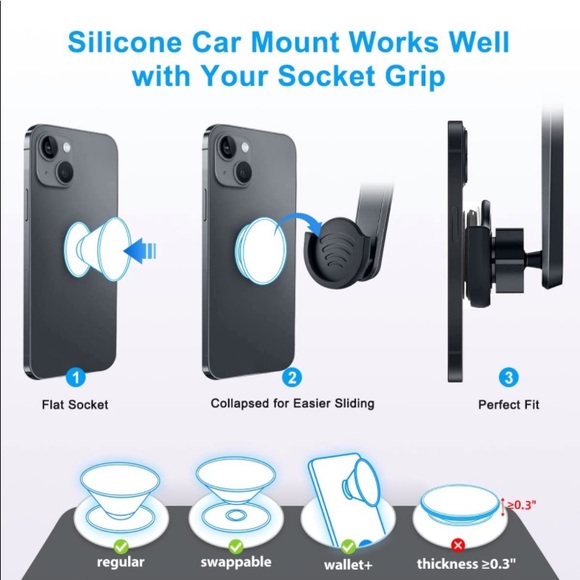 Silicone Car Mount Works Well with Your Socket Grip

1
Flat Socket

2
Collapsed for Easier Sliding

3
Perfect Fit

≥0.3"

regular

swappable

wallet+

thickness ≥0.3"